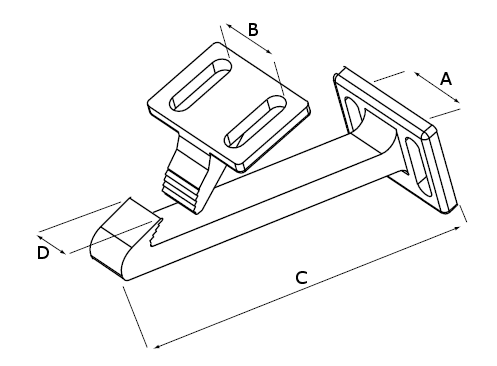 B
A
D
C